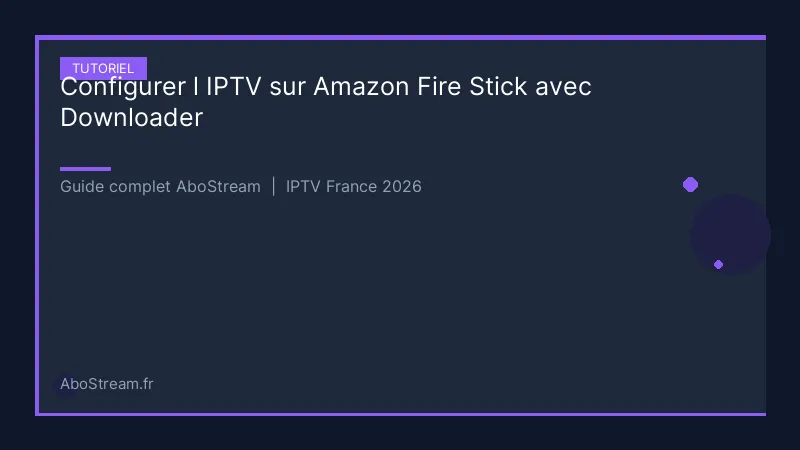 TUTORIEL

Configurer l IPTV sur Amazon Fire Stick avec Downloader

Guide complet AboStream | IPTV France 2026

AboStream.fr